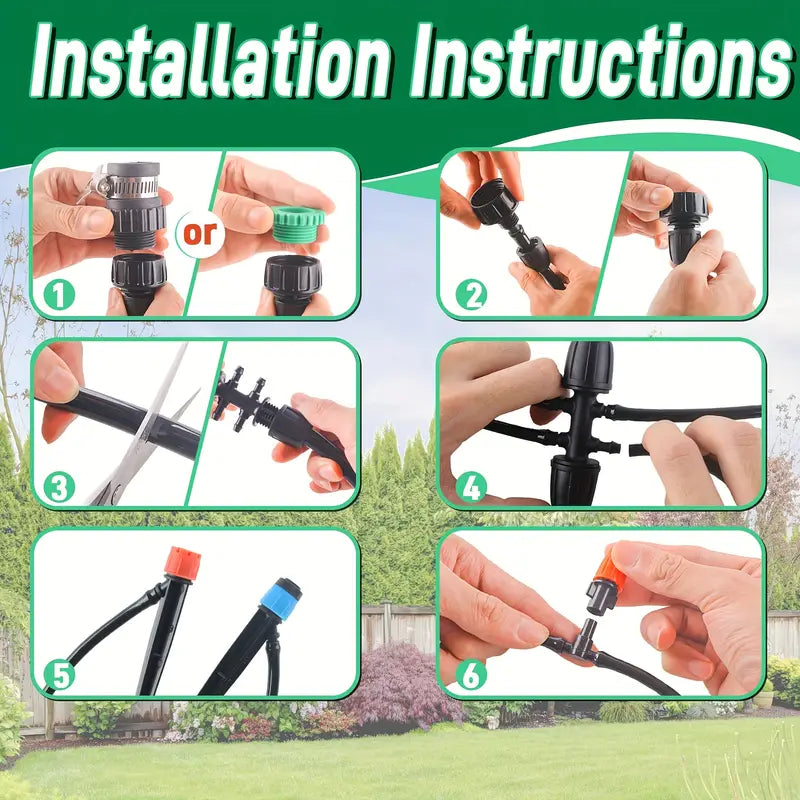 Installation Instructions

1
or

2

3

4

5

6