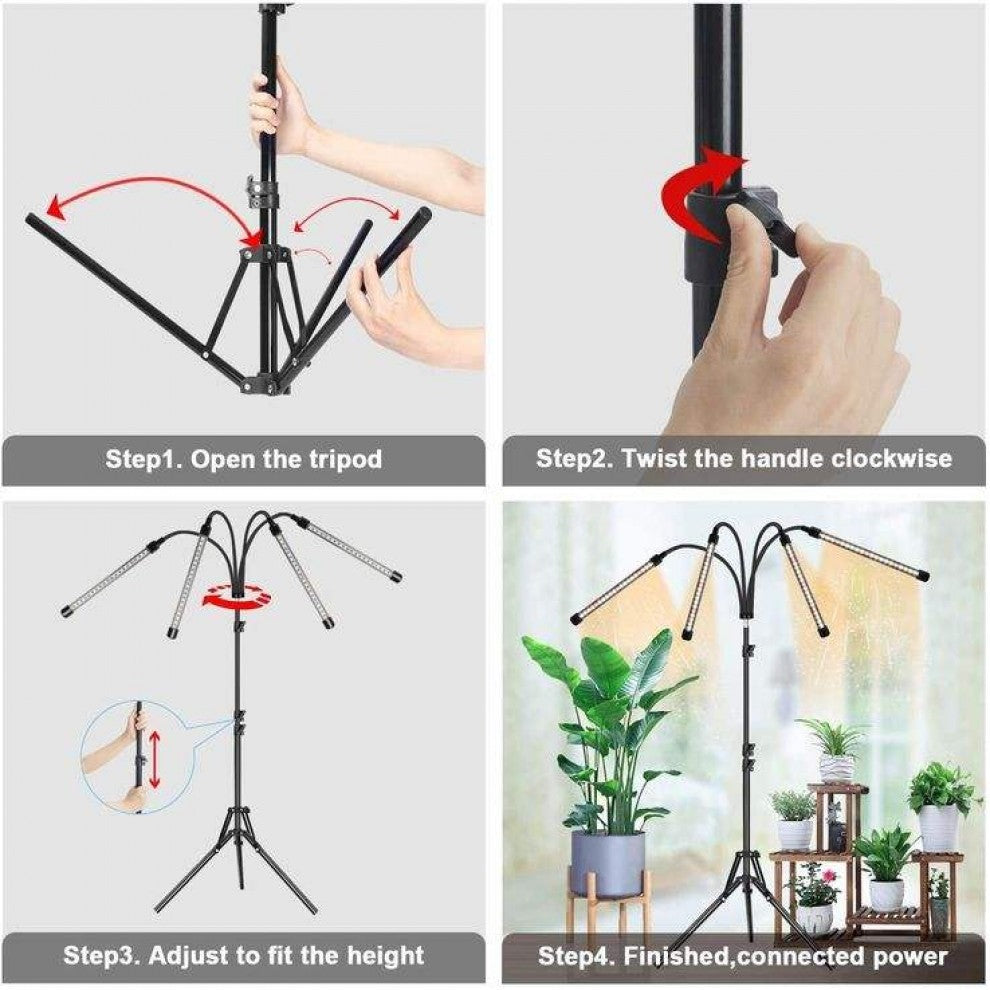 Step1. Open the tripod

Step2. Twist the handle clockwise

Step3. Adjust to fit the height

Step4. Finished,connected power